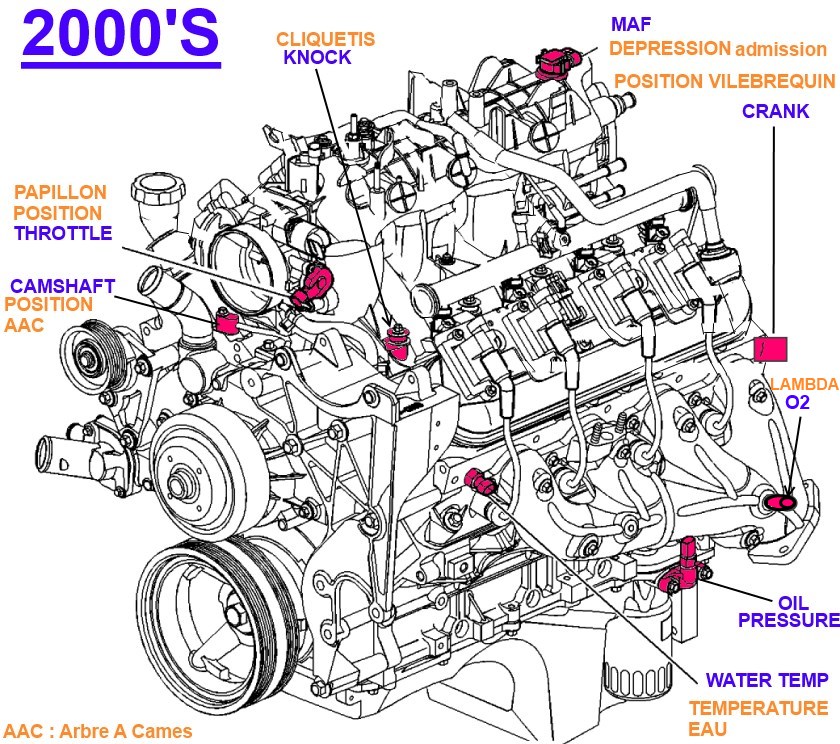 2000'S

CLIQUETIS
KNOCK

MAF
DEPRESSION admission

POSITION VILEBREQUIN

CRANK

PAPILLON
POSITION
THROTTLE

CAMSHAFT
POSITION
AAC

LAMBDA
O2

OIL
PRESSURE

WATER TEMP

TEMPERATURE
EAU

AAC : Arbre A Cames